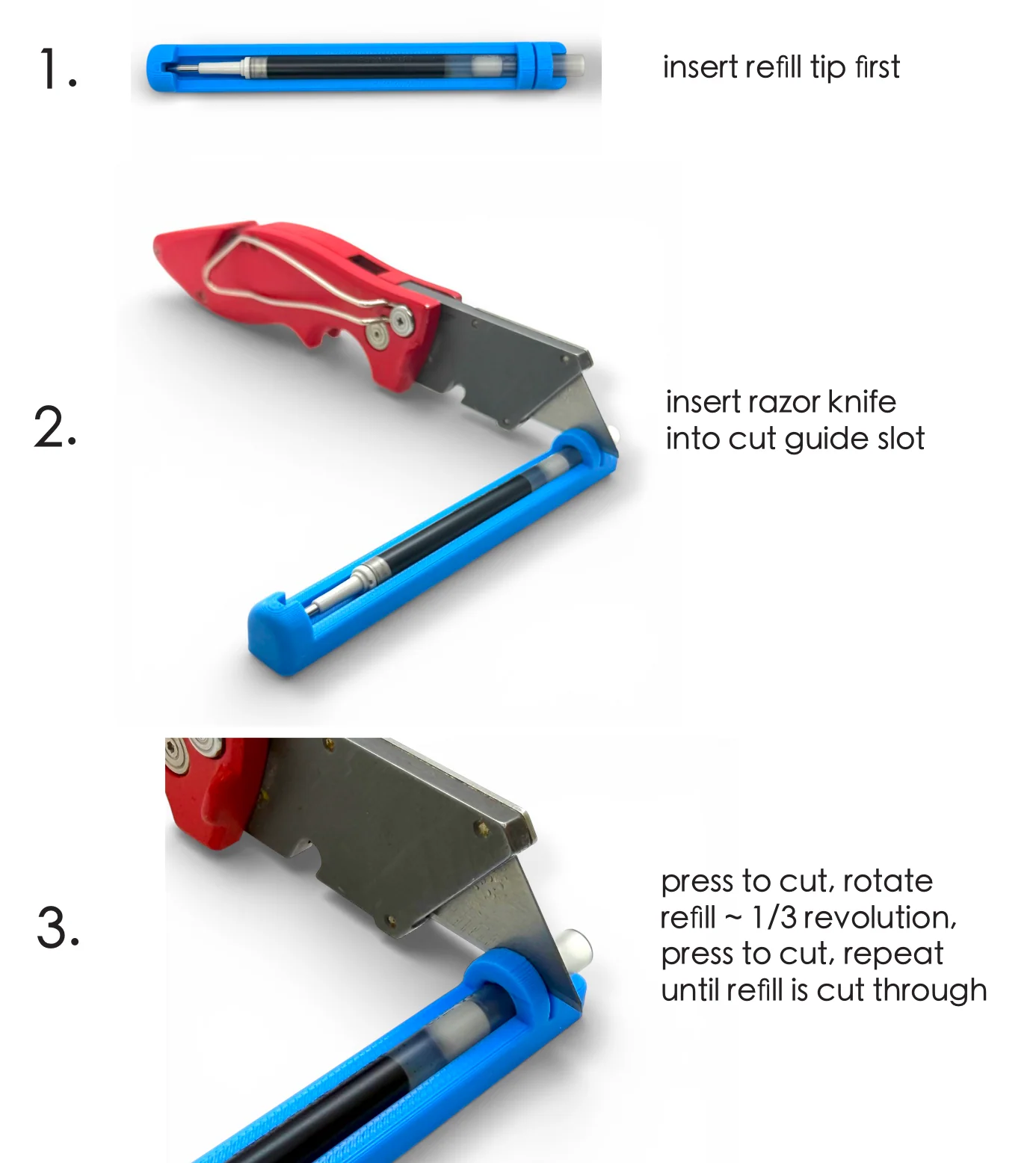 1.

insert refill tip first

2.

insert razor knife into cut guide slot

3.

press to cut, rotate refill ~ 1/3 revolution, press to cut, repeat until refill is cut through